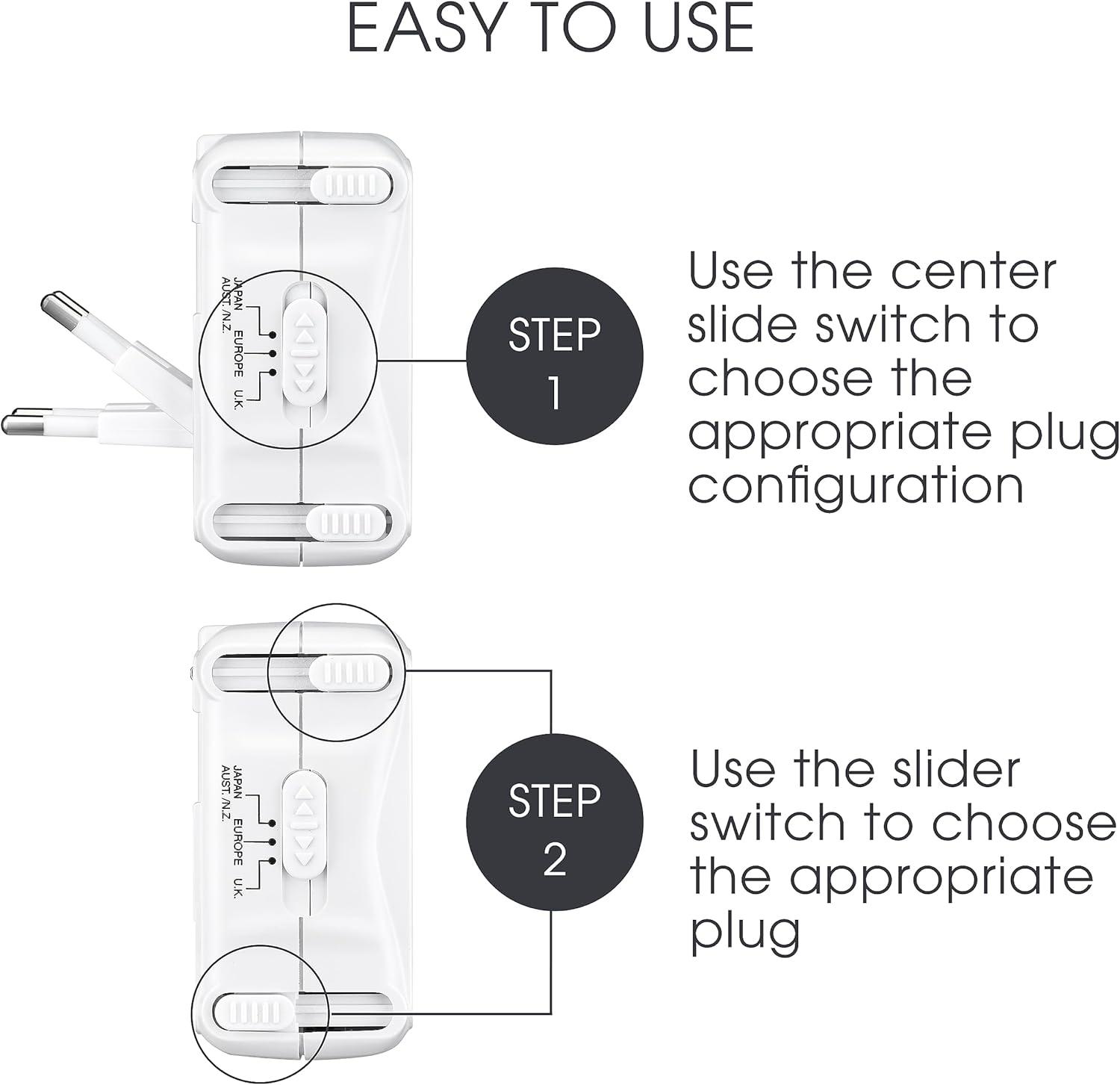 EASY TO USE

JAPAN
AUST./N.Z.
EUROPE
U.K.

STEP 1

Use the center slide switch to choose the appropriate plug configuration

JAPAN
AUST./N.Z.
EUROPE
U.K.

STEP 2

Use the slider switch to choose the appropriate plug