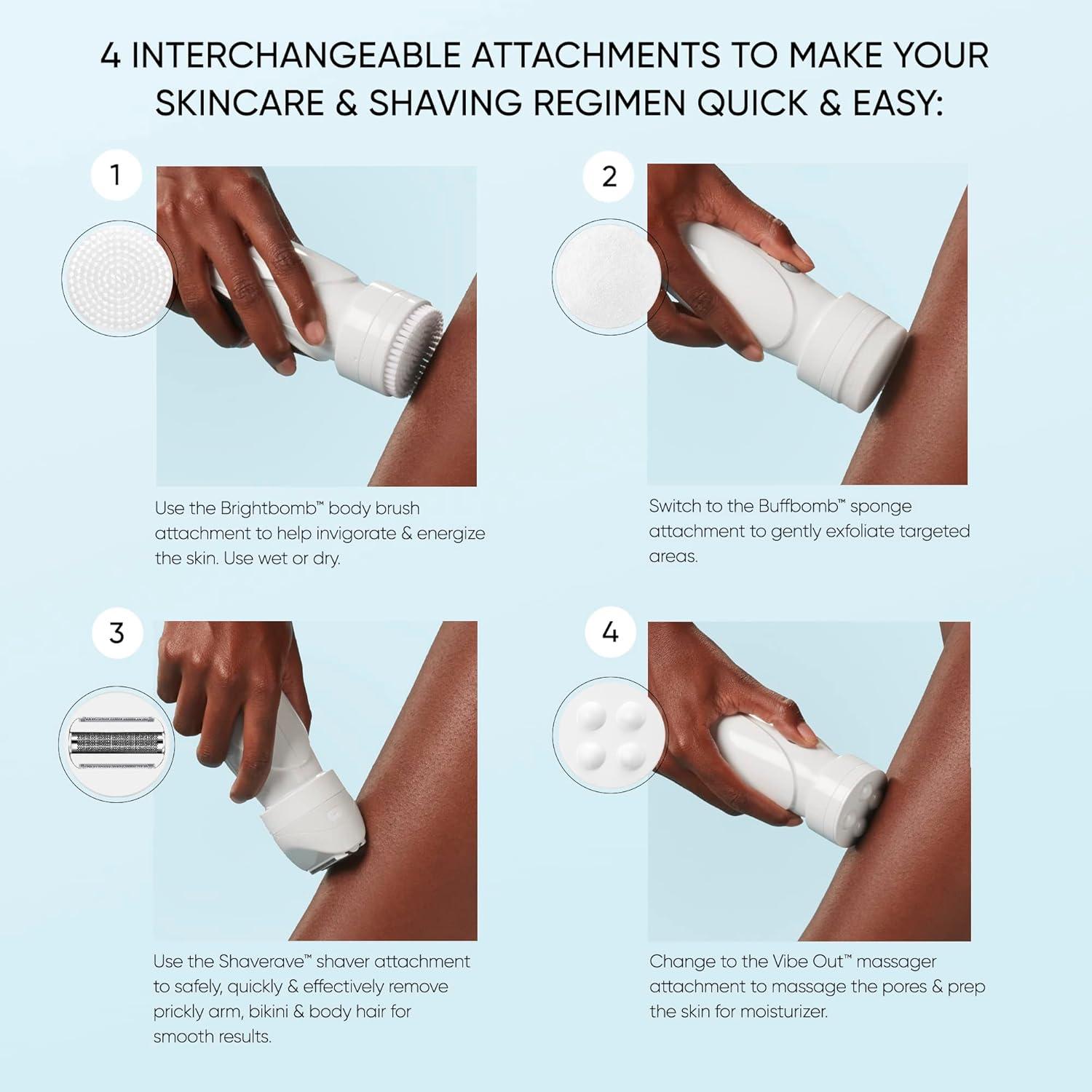 4 INTERCHANGEABLE ATTACHMENTS TO MAKE YOUR SKINCARE & SHAVING REGIMEN QUICK & EASY:

1

Use the Brightbomb™ body brush attachment to help invigorate & energize the skin. Use wet or dry.

2

Switch to the Buffbomb™ sponge attachment to gently exfoliate targeted areas.

3

Use the Shaverave™ shaver attachment to safely, quickly & effectively remove prickly arm, bikini & body hair for smooth results.

4

Change to the Vibe Out™ massager attachment to massage the pores & prep the skin for moisturizer.